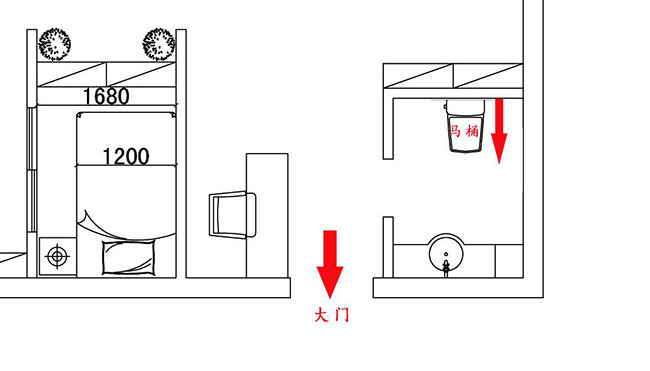 1680

1200

马桶

大门